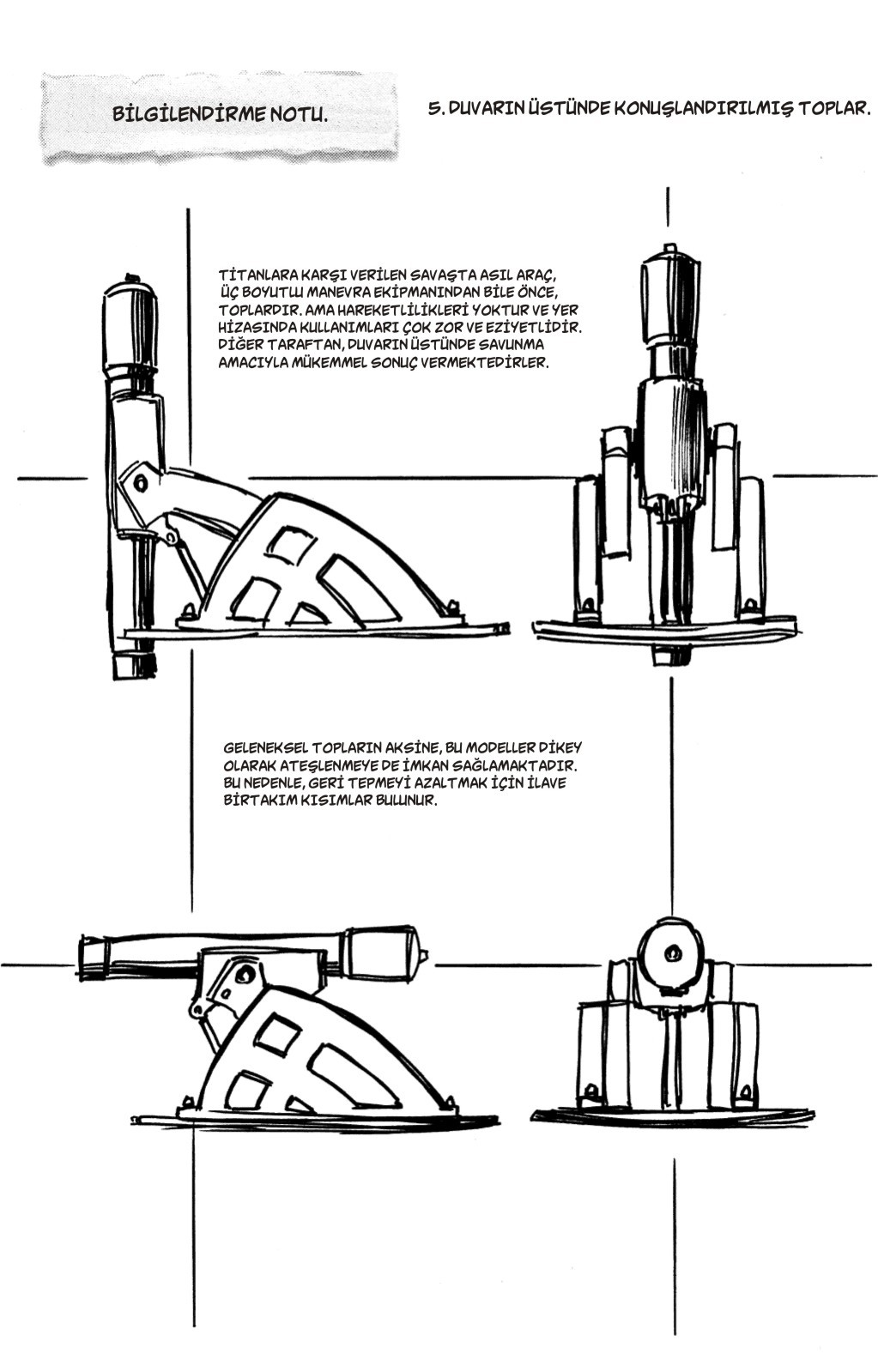 BİLGİLENDİRME NOTU.

5. DUVARIN ÜSTÜNDE KONUŞLANDIRILMIŞ TOPLAR.

TİTANLARA KARŞI VERİLEN SAVAŞTA ASIL ARAÇ, ÜÇ BOYUTLU MANEVRA EKİPMANINDAN BİLE ÖNCE, TOPLARDIR. AMA HAREKETLİLİKLERİ YOKTUR VE YER HİZASINDA KULLANIMLARI ÇOK ZOR VE EZİYETLİDİR. DİĞER TARAFTAN, DUVARIN ÜSTÜNDE SAVUNMA AMACIYLA MÜKEMMEL SONUÇ VERMEKTEDİRLER.

GELENEKSEL TOPLARIN AKSİNE, BU MODELLER DİKEY OLARAK ATEŞLENMEYE DE İMKAN SAĞLAMAKTADIR. BU NEDENLE, GERİ TEPMEYİ AZALTMAK İÇİN İLAVE BİRTAKIM KISIMLAR BULUNUR.