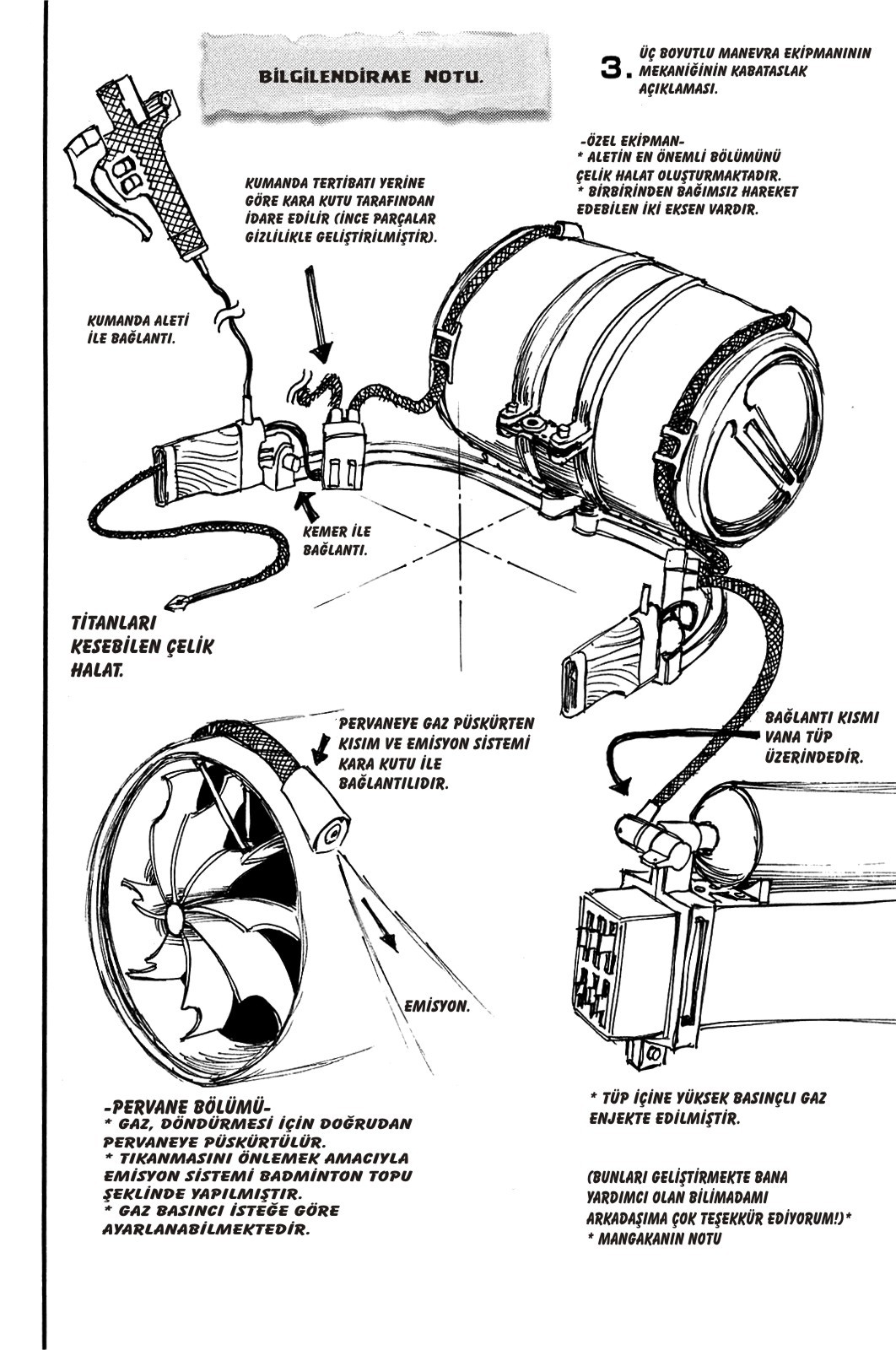 BİLGİLENDİRME NOTU.

3. ÜÇ BOYUTLU MANEVRA EKİPMANININ MEKANİĞİNİN KABATASLAK AÇIKLAMASI.

-ÖZEL EKİPMAN-
* ALETİN EN ÖNEMLİ BÖLÜMÜNÜ ÇELİK HALAT OLUŞTURMAKTADIR.
* BİRBİRİNDEN BAĞIMSIZ HAREKET EDEBİLEN İKİ EKSEN VARDIR.

KUMANDA TERTİBATI YERİNE GÖRE KARA KUTU TARAFINDAN İDARE EDİLİR (İNCE PARÇALAR GİZLİLİKLE GELİŞTİRİLMİŞTİR).

KUMANDA ALETİ İLE BAĞLANTI.

KEMER İLE BAĞLANTI.

TİTANLARI KESEBİLEN ÇELİK HALAT.

PERVANEYE GAZ PÜSKÜRTEN KISIM VE EMİSYON SİSTEMİ KARA KUTU İLE BAĞLANTILIDIR.

BAĞLANTI KISMI VANA TÜP ÜZERİNDEDİR.

EMİSYON.

-PERVANE BÖLÜMÜ-
* GAZ, DÖNDÜRMESİ İÇİN DOĞRUDAN PERVANEYE PÜSKÜRTÜLÜR.
* TIKANMASINI ÖNLEMEK AMACIYLA EMİSYON SİSTEMİ BADMİNTON TOPU ŞEKLİNDE YAPILMIŞTIR.
* GAZ BASINCI İSTEĞE GÖRE AYARLANABİLMEKTEDİR.

* TÜP İÇİNE YÜKSEK BASINÇLI GAZ ENJEKTE EDİLMİŞTİR.

(BUNLARI GELİŞTİRMEKTE BANA YARDIMCI OLAN BİLİMADAMI ARKADAŞIMA ÇOK TEŞEKKÜR EDİYORUM!)*
* MANGAKANIN NOTU